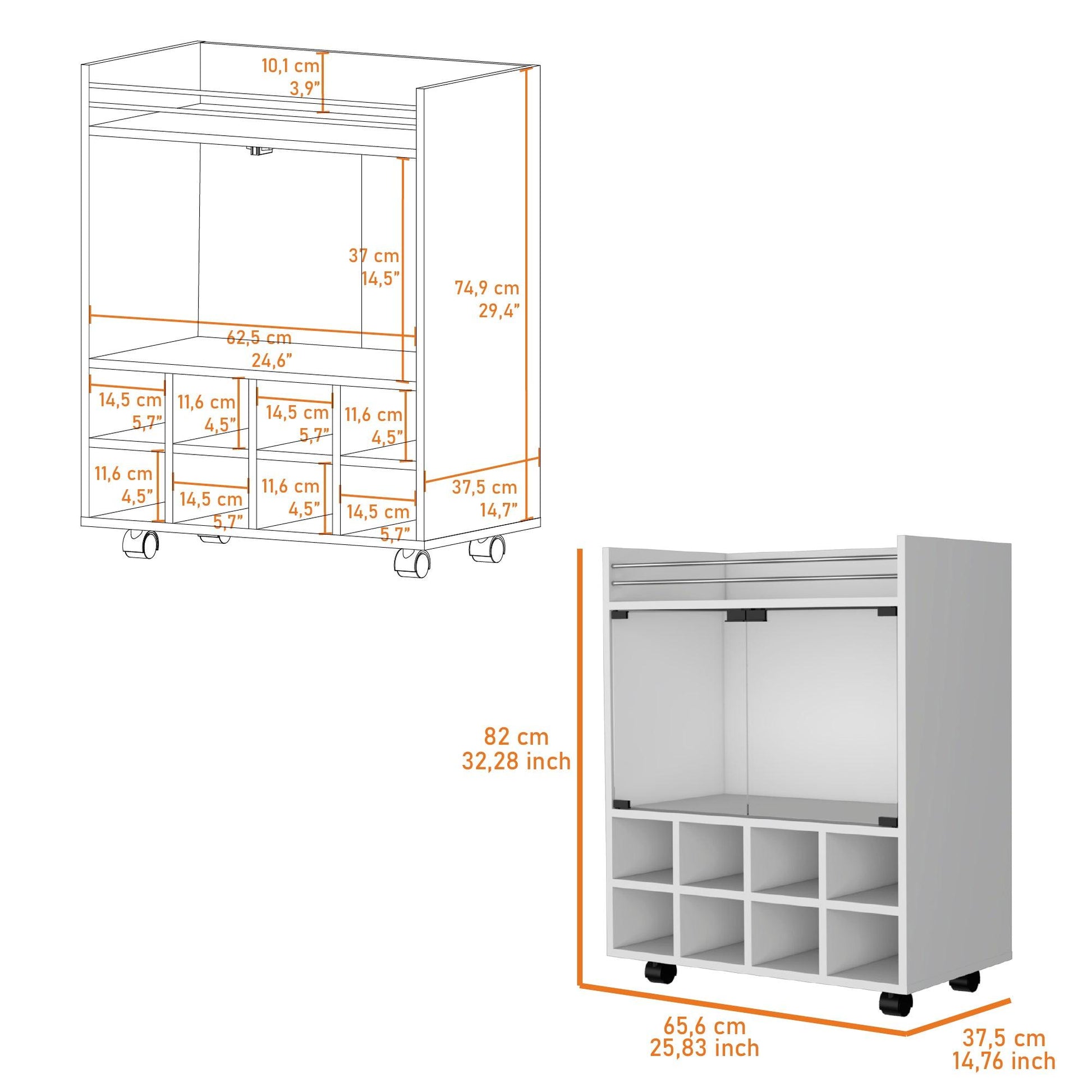 10,1 cm
3,9”

37 cm
14,5”

74,9 cm
29,4”

62,5 cm
24,6”

14,5 cm
5,7”

11,6 cm
4,5”

14,5 cm
5,7”

11,6 cm
4,5”

11,6 cm
4,5”

14,5 cm
5,7”

11,6 cm
4,5”

14,5 cm
5,7”

37,5 cm
14,7”

82 cm
32,28 inch

65,6 cm
25,83 inch

37,5 cm
14,76 inch